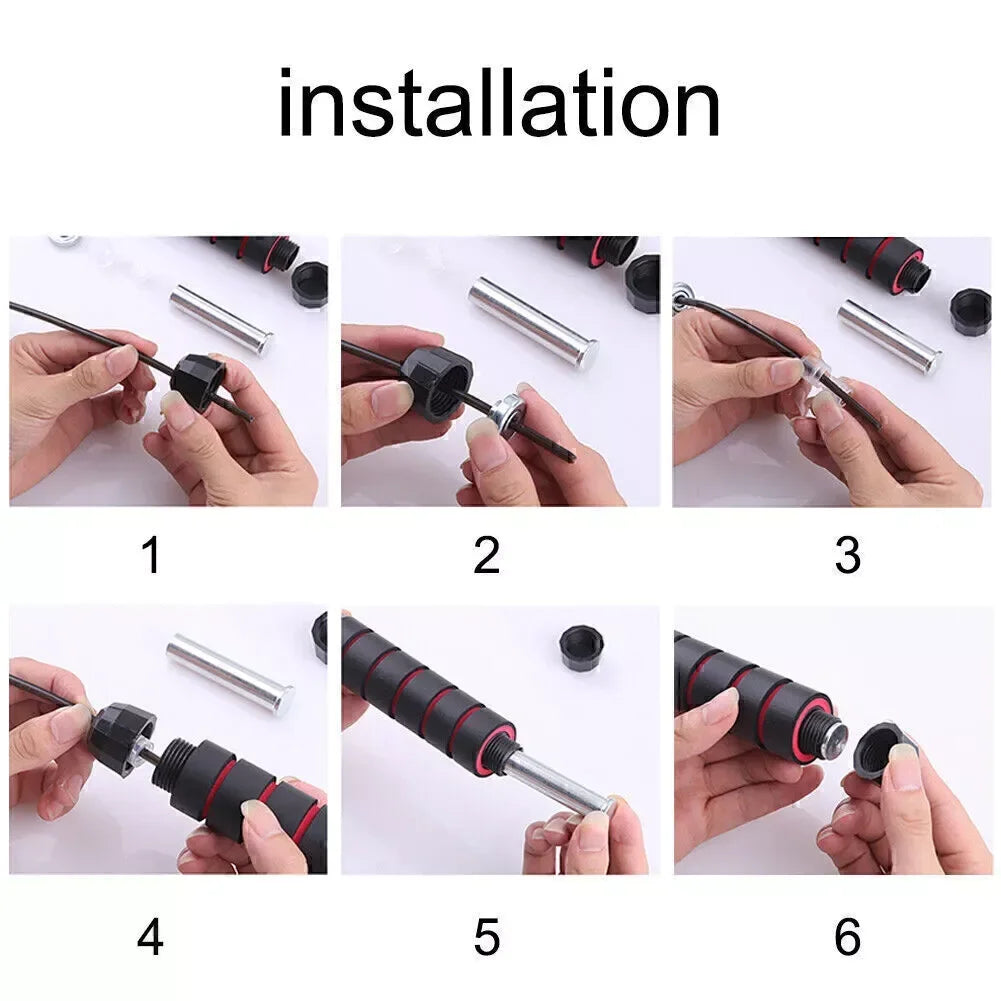 installation

1

2

3

4

5

6